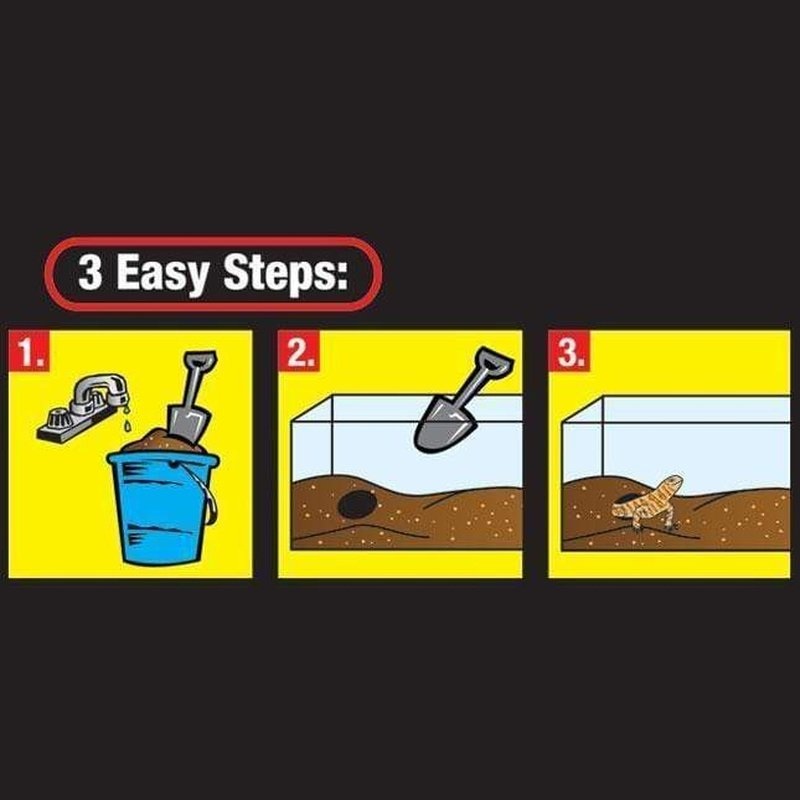 3 Easy Steps:

1.

2.

3.